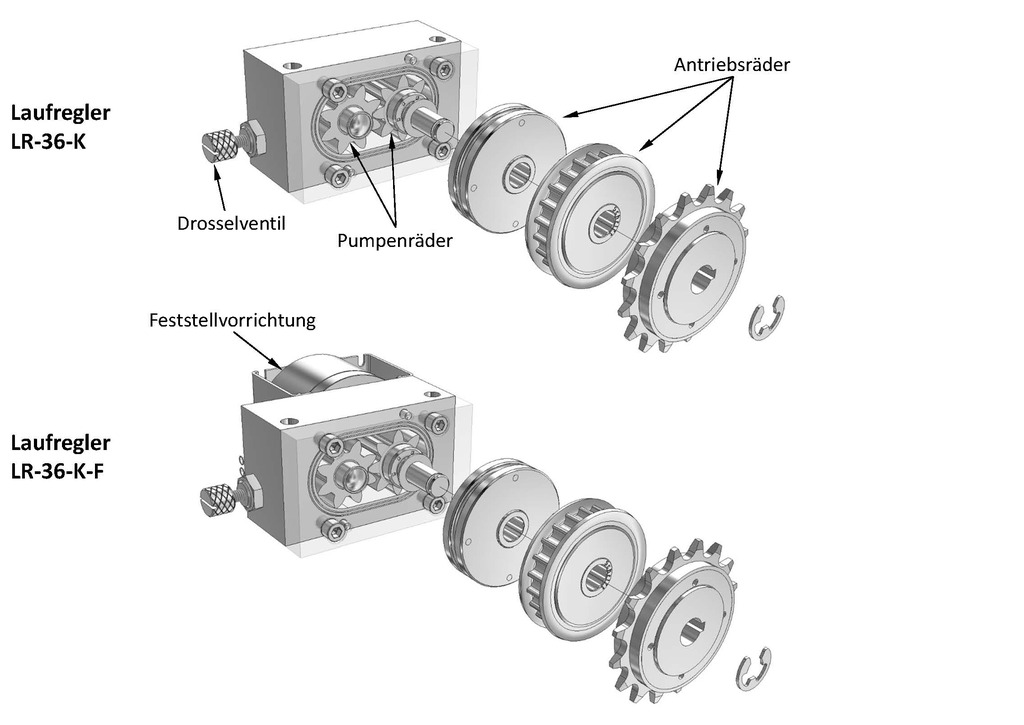 Laufregler
LR-36-K

Antriebsräder

Drosselventil

Pumpenräder

Feststellvorrichtung

Laufregler
LR-36-K-F