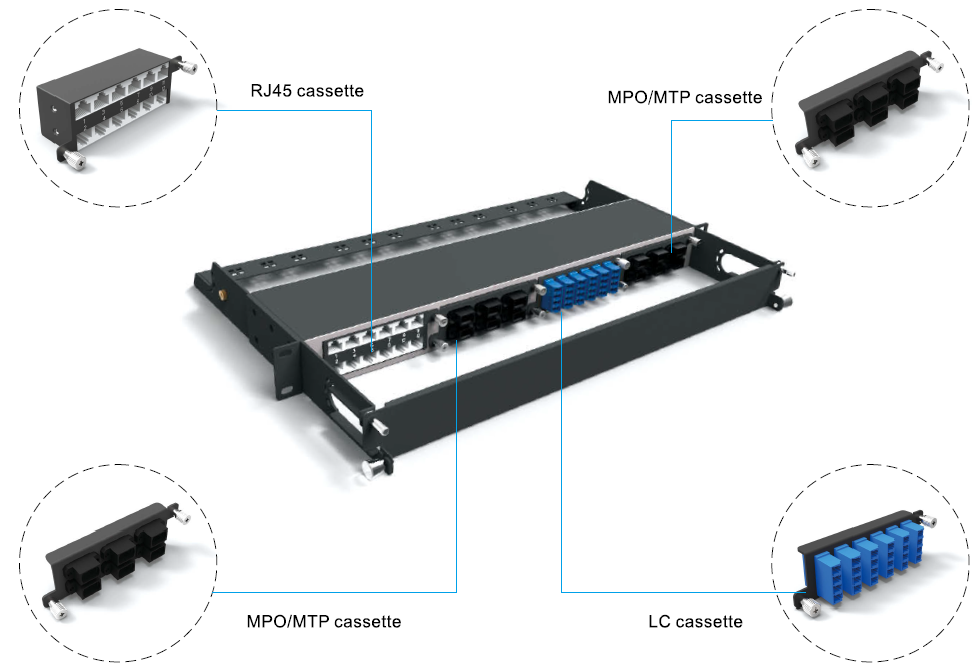 RJ45 cassette

MPO/MTP cassette

MPO/MTP cassette

LC cassette