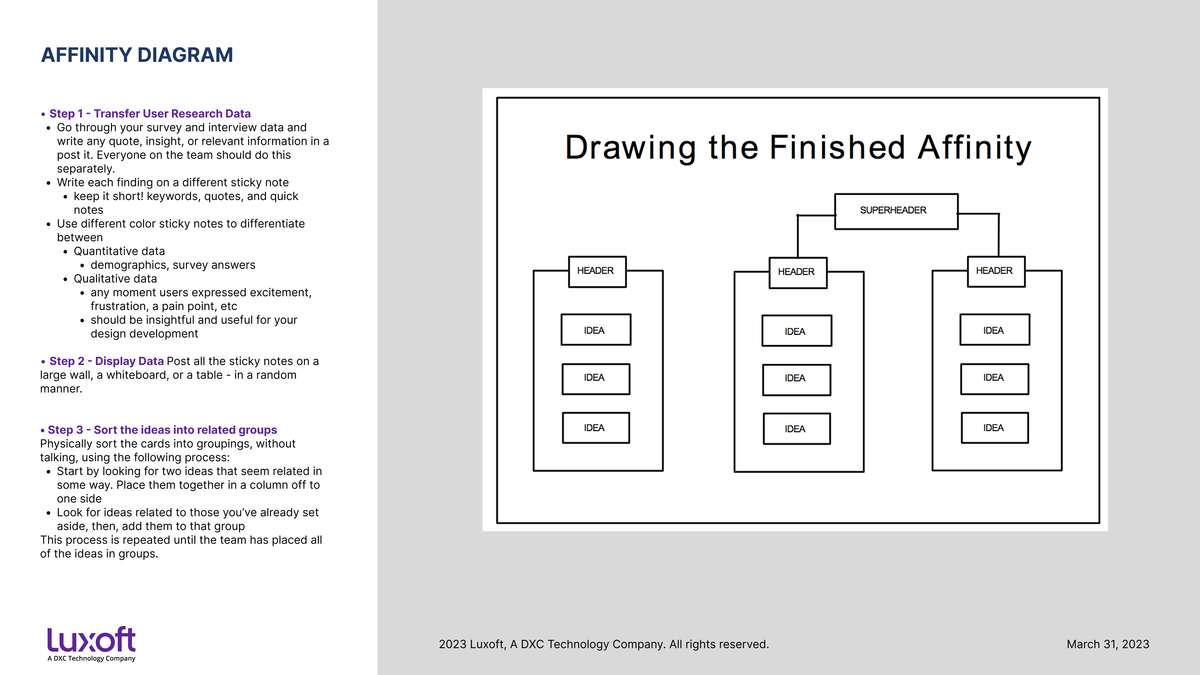 AFFINITY DIAGRAM

• Step 1 - Transfer User Research Data
• Go through your survey and interview data and write any quote, insight, or relevant information in a post it. Everyone on the team should do this separately.
• Write each finding on a different sticky note
• keep it short! keywords, quotes, and quick notes
• Use different color sticky notes to differentiate between
• Quantitative data
• demographics, survey answers
• Qualitative data
• any moment users expressed excitement, frustration, a pain point, etc
• should be insightful and useful for your design development

• Step 2 - Display Data Post all the sticky notes on a large wall, a whiteboard, or a table - in a random manner.

• Step 3 - Sort the ideas into related groups
Physically sort the cards into groupings, without talking, using the following process:
• Start by looking for two ideas that seem related in some way. Place them together in a column off to one side
• Look for ideas related to those you've already set aside, then, add them to that group
This process is repeated until the team has placed all of the ideas in groups.

Drawing the Finished Affinity

SUPERHEADER

HEADER
IDEA
IDEA
IDEA

HEADER
IDEA
IDEA
IDEA

HEADER
IDEA
IDEA
IDEA

Luxoft
A DXC Technology Company

2023 Luxoft, A DXC Technology Company. All rights reserved.

March 31, 2023